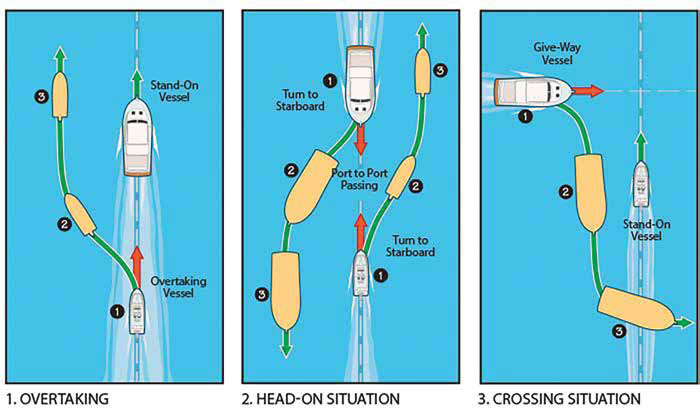 3

Stand-On Vessel

2

Overtaking Vessel

1

1. OVERTAKING

1

Turn to Starboard

3

2

Port to Port Passing

2

Turn to Starboard

3

1

2. HEAD-ON SITUATION

Give-Way Vessel

1

2

Stand-On Vessel

3

3. CROSSING SITUATION